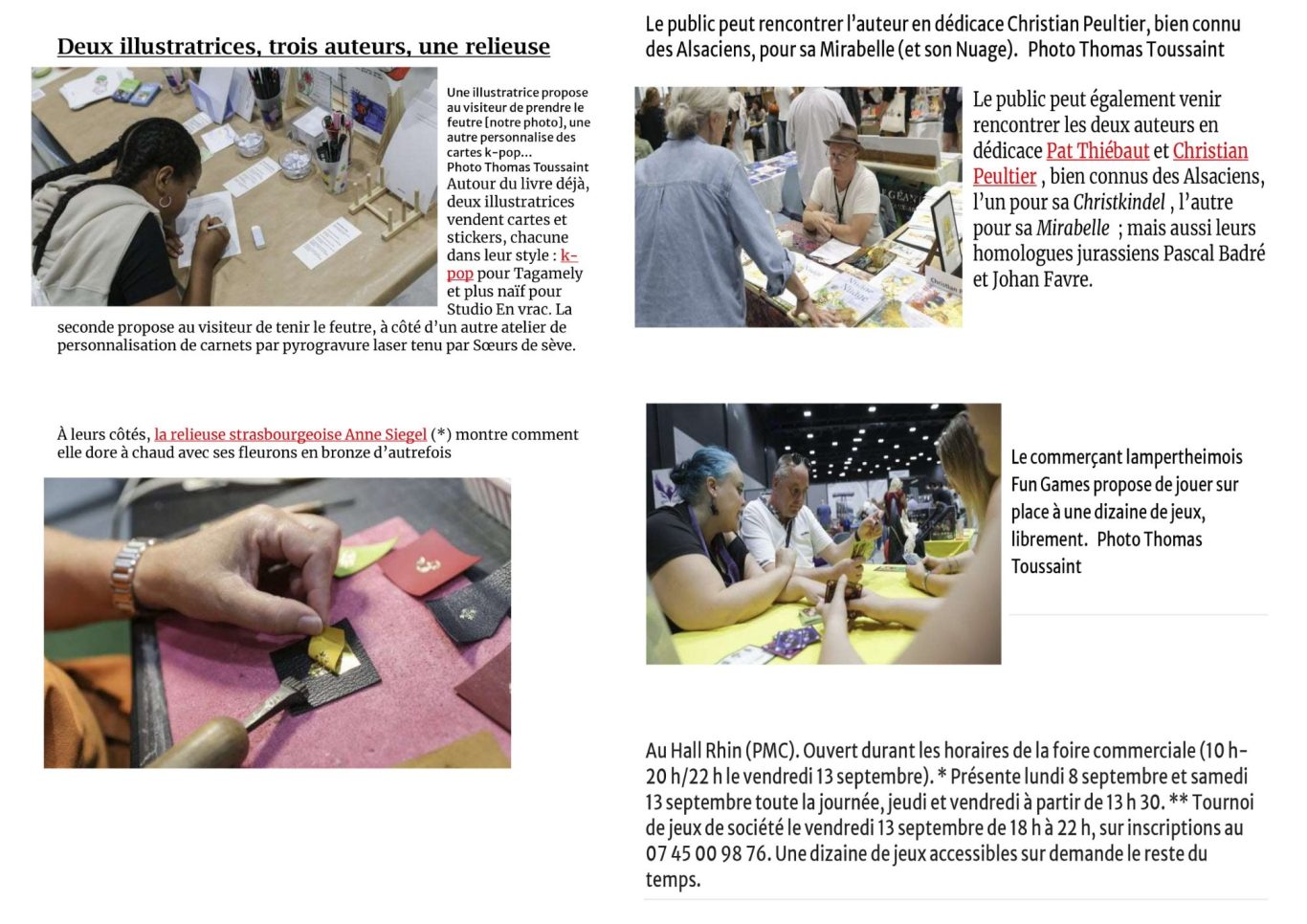 Deux illustratrices, trois auteurs, une relieuse

Une illustratrice propose au visiteur de prendre le feutre [notre photo], une autre personnalise des cartes k-pop... Photo Thomas Toussaint

Autour du livre déjà, deux illustratrices vendent cartes et stickers, chacune dans leur style : k-pop pour Tagamely et plus naïf pour Studio En vrac. La seconde propose au visiteur de tenir le feutre, à côté d'un autre atelier de personnalisation de carnets par pyrogravure laser tenu par Sœurs de sève.

À leurs côtés, la relieuse strasbourgeoise Anne Siegel (*) montre comment elle dore à chaud avec ses fleurons en bronze d'autrefois

Le public peut rencontrer l'auteur en dédicace Christian Peultier, bien connu des Alsaciens, pour sa Mirabelle (et son Nuage). Photo Thomas Toussaint

Le public peut également venir rencontrer les deux auteurs en dédicace Pat Thiébaut et Christian Peultier , bien connus des Alsaciens, l'un pour sa Christkindel , l'autre pour sa Mirabelle ; mais aussi leurs homologues jurassiens Pascal Badré et Johan Favre.

Le commerçant lampertheimois Fun Games propose de jouer sur place à une dizaine de jeux, librement. Photo Thomas Toussaint

Au Hall Rhin (PMC). Ouvert durant les horaires de la foire commerciale (10 h-20 h/22 h le vendredi 13 septembre). * Présente lundi 8 septembre et samedi 13 septembre toute la journée, jeudi et vendredi à partir de 13 h 30. ** Tournoi de jeux de société le vendredi 13 septembre de 18 h à 22 h, sur inscriptions au 07 45 00 98 76. Une dizaine de jeux accessibles sur demande le reste du temps.